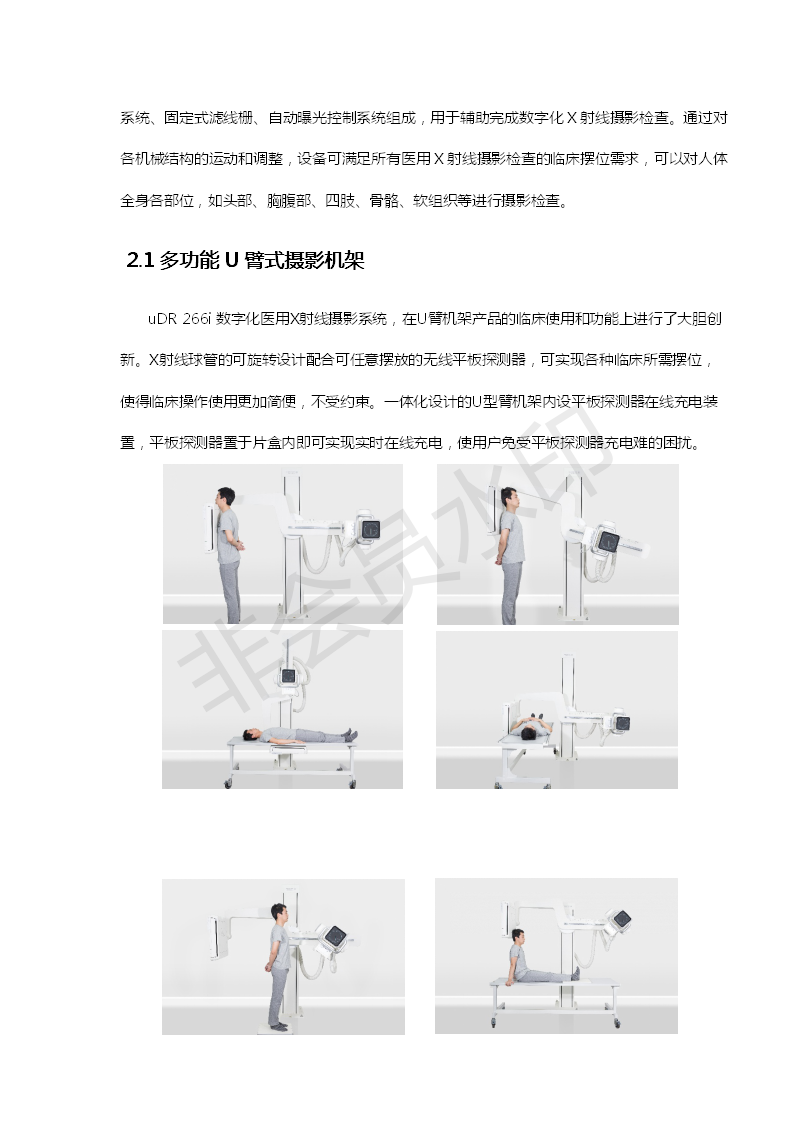 系统、固定式滤线栅、自动曝光控制系统组成，用于辅助完成数字化 X 射线摄影检查。通过对各机械结构的运动和调整，设备可满足所有医用 X 射线摄影检查的临床摆位需求，可以对人体全身各部位，如头部、胸腹部、四肢、骨骼、软组织等进行摄影检查。

2.1 多功能 U 臂式摄影机架

uDR 266i 数字化医用X射线摄影系统，在U臂机架产品的临床使用和功能上进行了大胆创新。X射线球管的可旋转设计配合可任意摆放的无线平板探测器，可实现各种临床所需摆位，使得临床操作使用更加简便，不受约束。一体化设计的U型臂机架内设平板探测器在线充电装置，平板探测器置于片盒内即可实现实时在线充电，使用户免受平板探测器充电难的困扰。

非会员水印